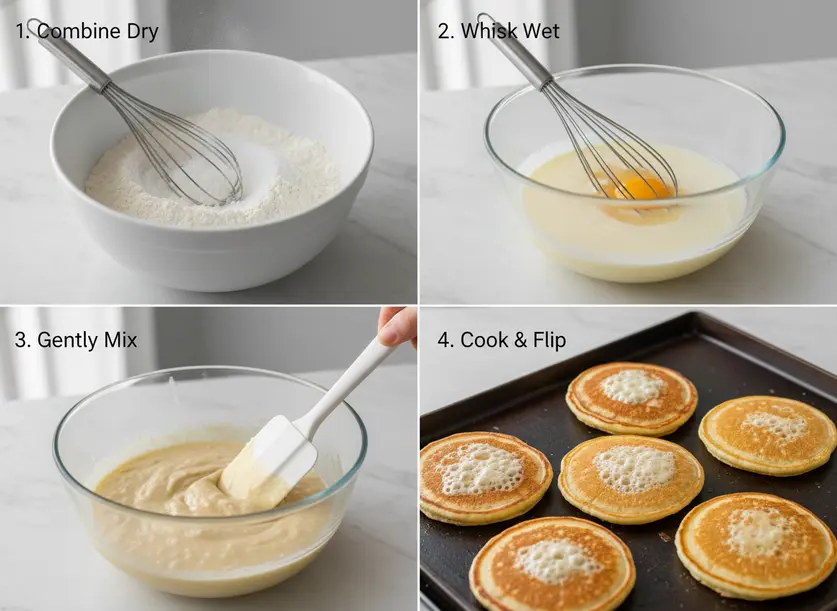 1. Combine Dry

2. Whisk Wet

3. Gently Mix

4. Cook & Flip